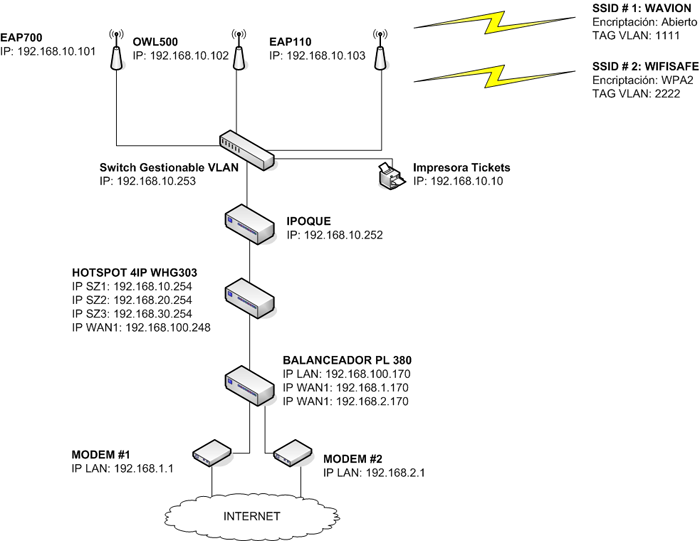 EAP700
IP: 192.168.10.101

OWL500
IP: 192.168.10.102

EAP110
IP: 192.168.10.103

SSID # 1: WAVION
Encriptación: Abierto
TAG VLAN: 1111

SSID # 2: WIFISAFE
Encriptación: WPA2
TAG VLAN: 2222

Switch Gestionable VLAN
IP: 192.168.10.253

Impresora Tickets
IP: 192.168.10.10

IPOQUE
IP: 192.168.10.252

HOTSPOT 4IP WHG303
IP SZ1: 192.168.10.254
IP SZ2: 192.168.20.254
IP SZ3: 192.168.30.254
IP WAN1: 192.168.100.248

BALANCEADOR PL 380
IP LAN: 192.168.100.170
IP WAN1: 192.168.1.170
IP WAN1: 192.168.2.170

MODEM #1
IP LAN: 192.168.1.1

MODEM #2
IP LAN: 192.168.2.1

INTERNET